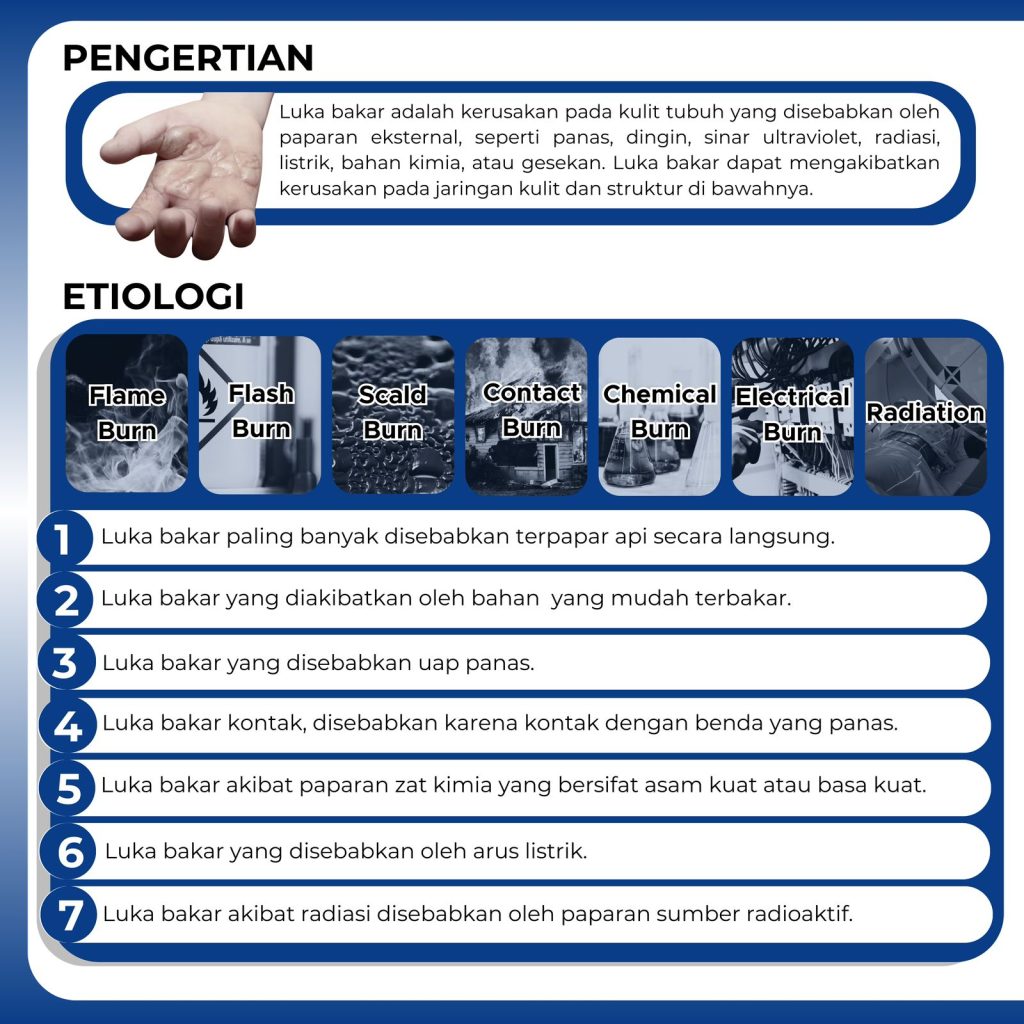 PENGERTIAN

Luka bakar adalah kerusakan pada kulit tubuh yang disebabkan oleh paparan eksternal, seperti panas, dingin, sinar ultraviolet, radiasi, listrik, bahan kimia, atau gesekan. Luka bakar dapat mengakibatkan kerusakan pada jaringan kulit dan struktur di bawahnya.

ETIOLOGI

Flame Burn

Flash Burn

Scald Burn

Contact Burn

Chemical Burn

Electrical Burn

Radiation

1 Luka bakar paling banyak disebabkan terpapar api secara langsung.

2 Luka bakar yang diakibatkan oleh bahan yang mudah terbakar.

3 Luka bakar yang disebabkan uap panas.

4 Luka bakar kontak, disebabkan karena kontak dengan benda yang panas.

5 Luka bakar akibat paparan zat kimia yang bersifat asam kuat atau basa kuat.

6 Luka bakar yang disebabkan oleh arus listrik.

7 Luka bakar akibat radiasi disebabkan oleh paparan sumber radioaktif.